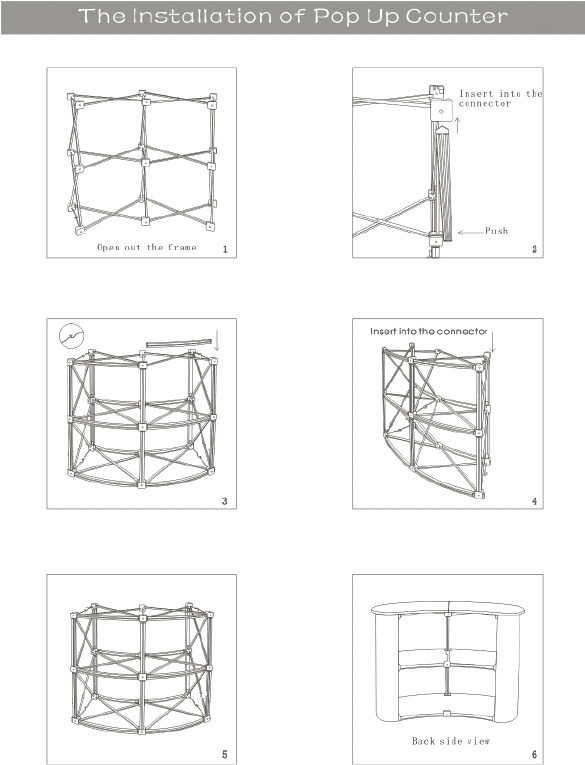 The Installation of Pop Up Counter

Open out the frame
1

Insert into the connector

Push
2

3

Insert into the connector
4

5

Back side view
6