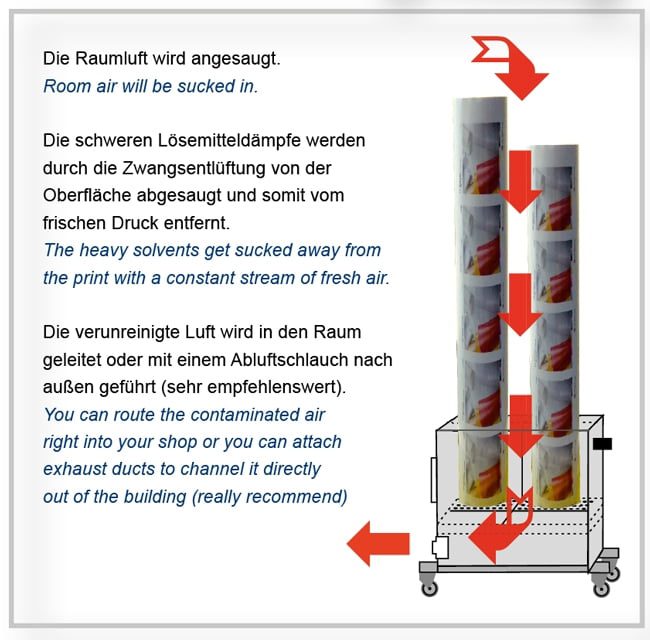 Die Raumluft wird angesaugt.
Room air will be sucked in.

Die schweren Lösemitteldämpfe werden durch die Zwangsentlüftung von der Oberfläche abgesaugt und somit vom frischen Druck entfernt.
The heavy solvents get sucked away from the print with a constant stream of fresh air.

Die verunreinigte Luft wird in den Raum geleitet oder mit einem Abluftschlauch nach außen geführt (sehr empfehlenswert).
You can route the contaminated air right into your shop or you can attach exhaust ducts to channel it directly out of the building (really recommend)