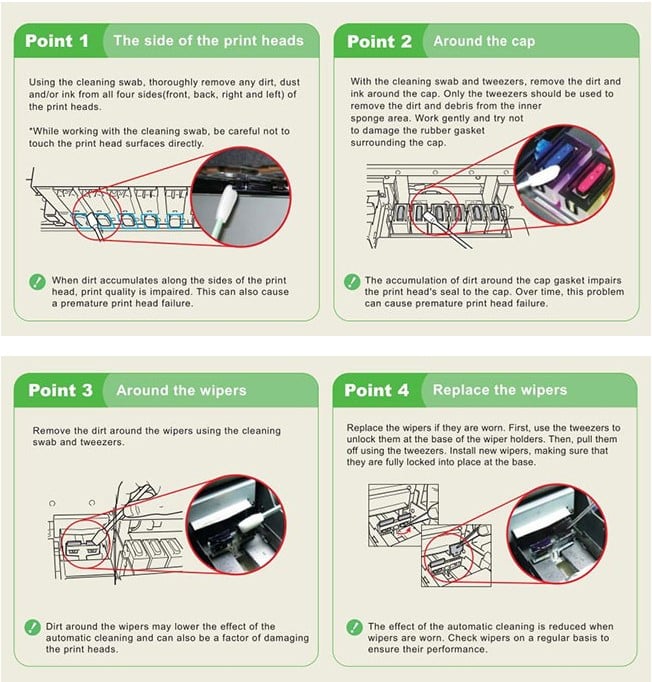 Point 1 The side of the print heads

Using the cleaning swab, thoroughly remove any dirt, dust and/or ink from all four sides(front, back, right and left) of the print heads.

*While working with the cleaning swab, be careful not to touch the print head surfaces directly.

When dirt accumulates along the sides of the print head, print quality is impaired. This can also cause a premature print head failure.

Point 2 Around the cap

With the cleaning swab and tweezers, remove the dirt and ink around the cap. Only the tweezers should be used to remove the dirt and debris from the inner sponge area. Work gently and try not to damage the rubber gasket surrounding the cap.

The accumulation of dirt around the cap gasket impairs the print head's seal to the cap. Over time, this problem can cause premature print head failure.

Point 3 Around the wipers

Remove the dirt around the wipers using the cleaning swab and tweezers.

Dirt around the wipers may lower the effect of the automatic cleaning and can also be a factor of damaging the print heads.

Point 4 Replace the wipers

Replace the wipers if they are worn. First, use the tweezers to unlock them at the base of the wiper holders. Then, pull them off using the tweezers. Install new wipers, making sure that they are fully locked into place at the base.

The effect of the automatic cleaning is reduced when wipers are worn. Check wipers on a regular basis to ensure their performance.