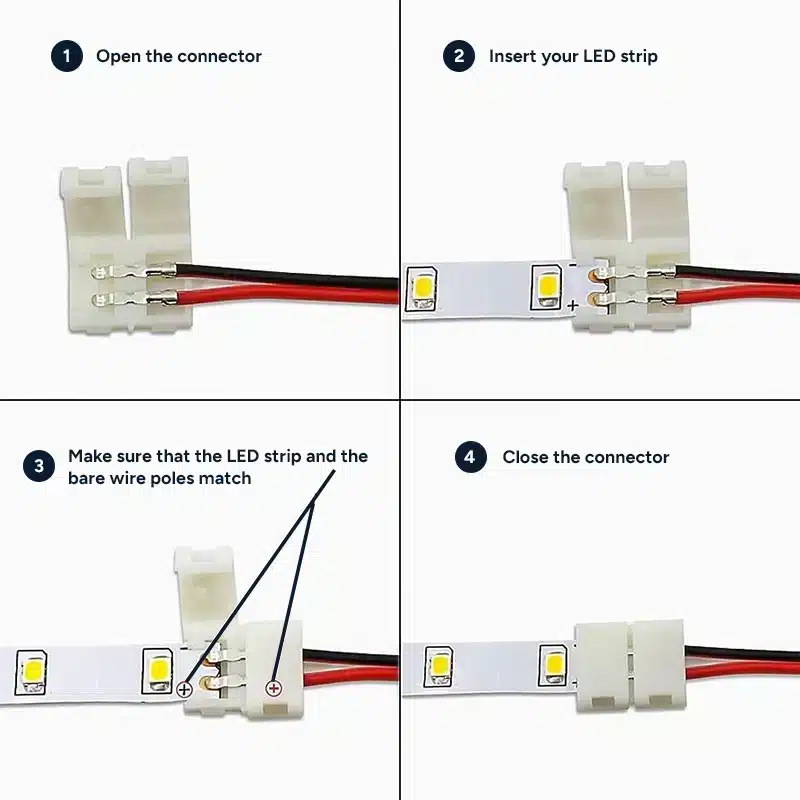 1 Open the connector

2 Insert your LED strip

-
+

3 Make sure that the LED strip and the bare wire poles match

+
+

4 Close the connector